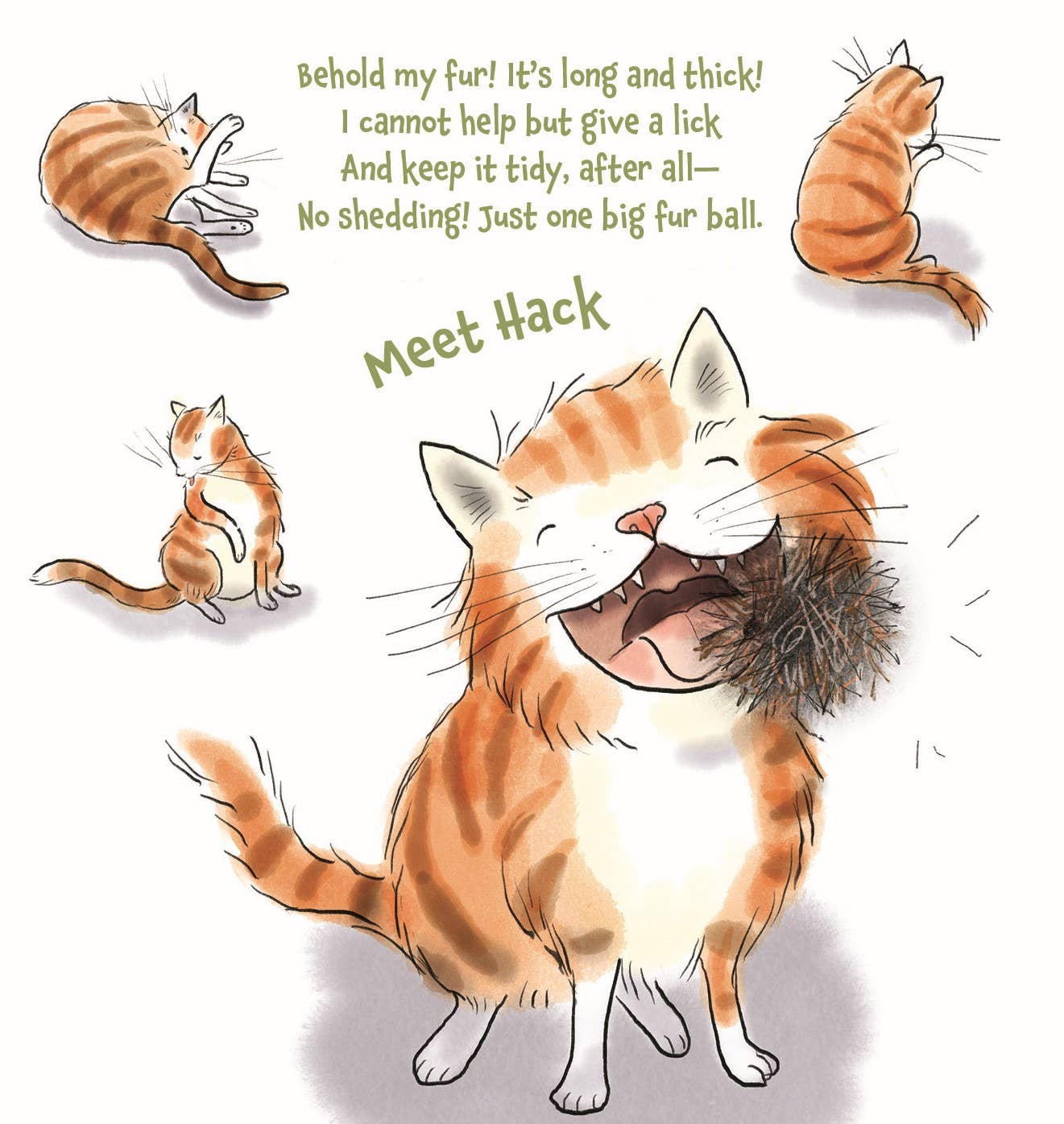 Behold my fur! It's long and thick!
I cannot help but give a lick
And keep it tidy, after all—
No shedding! Just one big fur ball.

Meet Hack